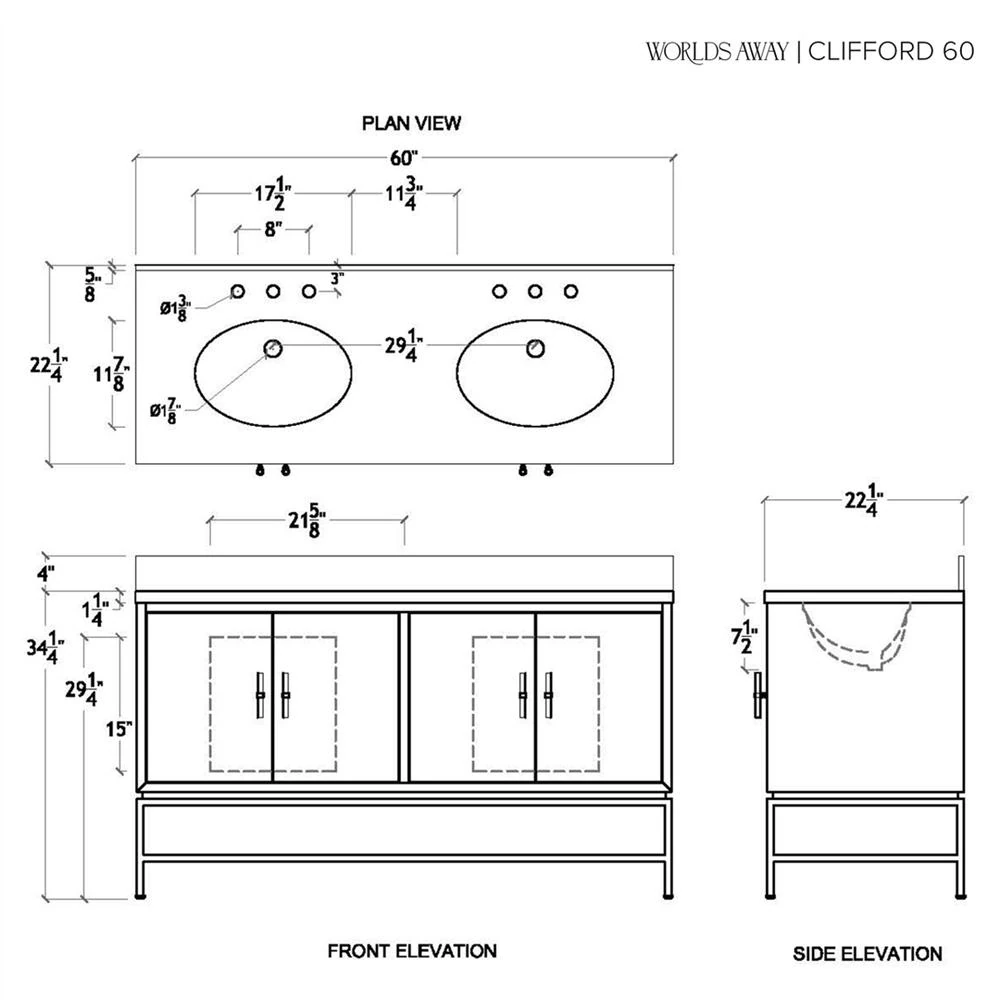 WORLDS AWAY | CLIFFORD 60

PLAN VIEW

60"

$17\frac{1}{2}$"

$11\frac{3}{4}$"

8"

$\frac{5}{8}$"

3"

Ø$1\frac{3}{8}$"

$22\frac{1}{4}$"

$11\frac{7}{8}$"

$29\frac{1}{4}$"

Ø$1\frac{7}{8}$"

$21\frac{5}{8}$"

4"

$1\frac{1}{4}$"

$34\frac{1}{4}$"

$29\frac{1}{4}$"

15"

$22\frac{1}{4}$"

$7\frac{1}{2}$"

FRONT ELEVATION

SIDE ELEVATION